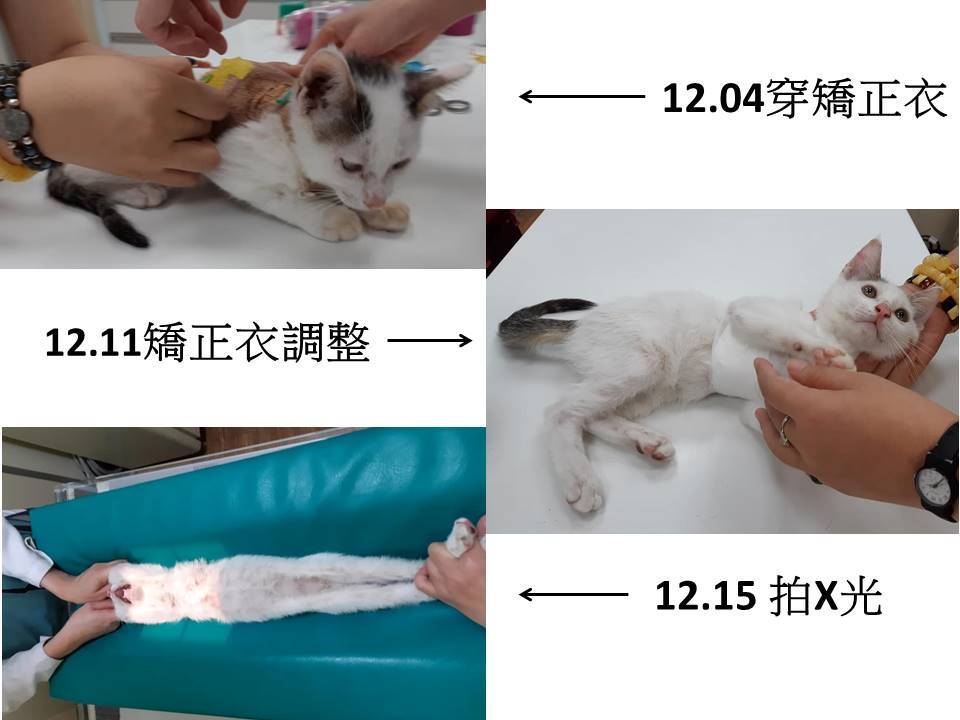 12.04穿矯正衣

12.11矯正衣調整

12.15 拍X光